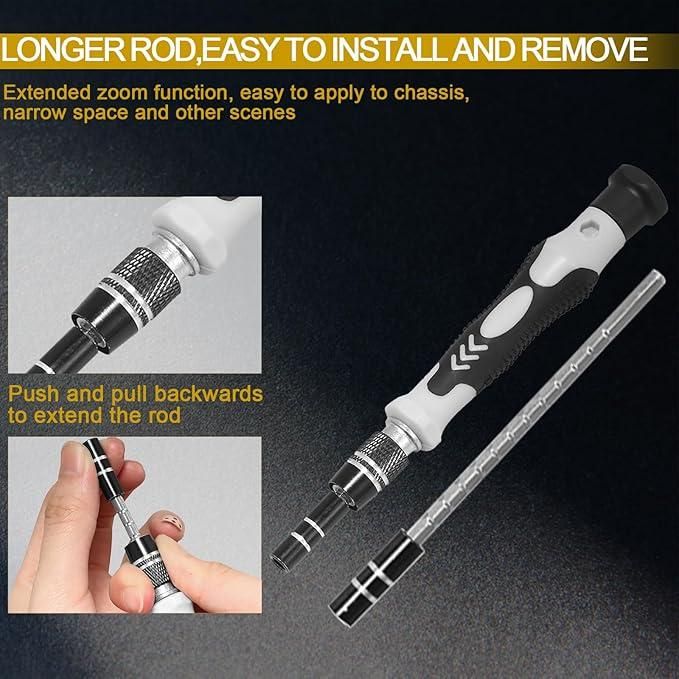 LONGER ROD,EASY TO INSTALL AND REMOVE

Extended zoom function, easy to apply to chassis, narrow space and other scenes

Push and pull backwards to extend the rod